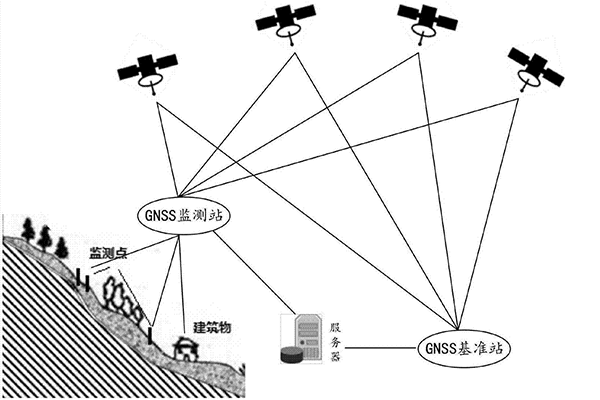 GNSS监测站

监测点

建筑物

服务器

GNSS基准站