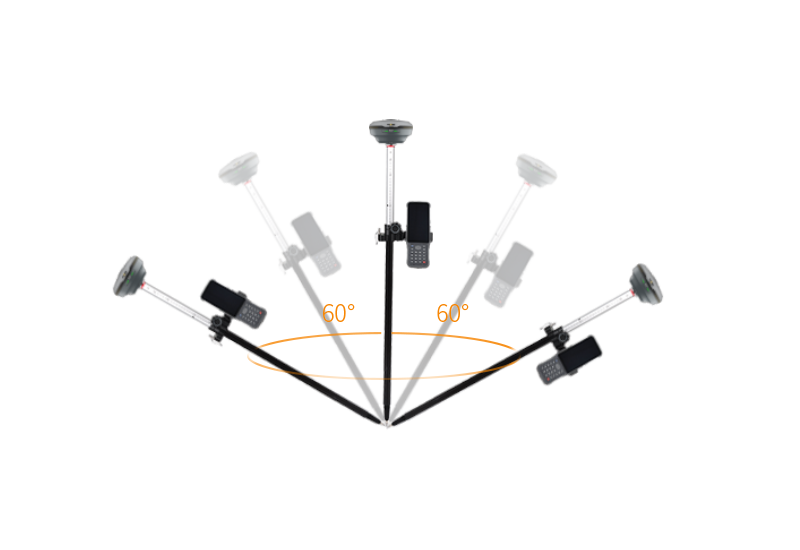 60°

60°